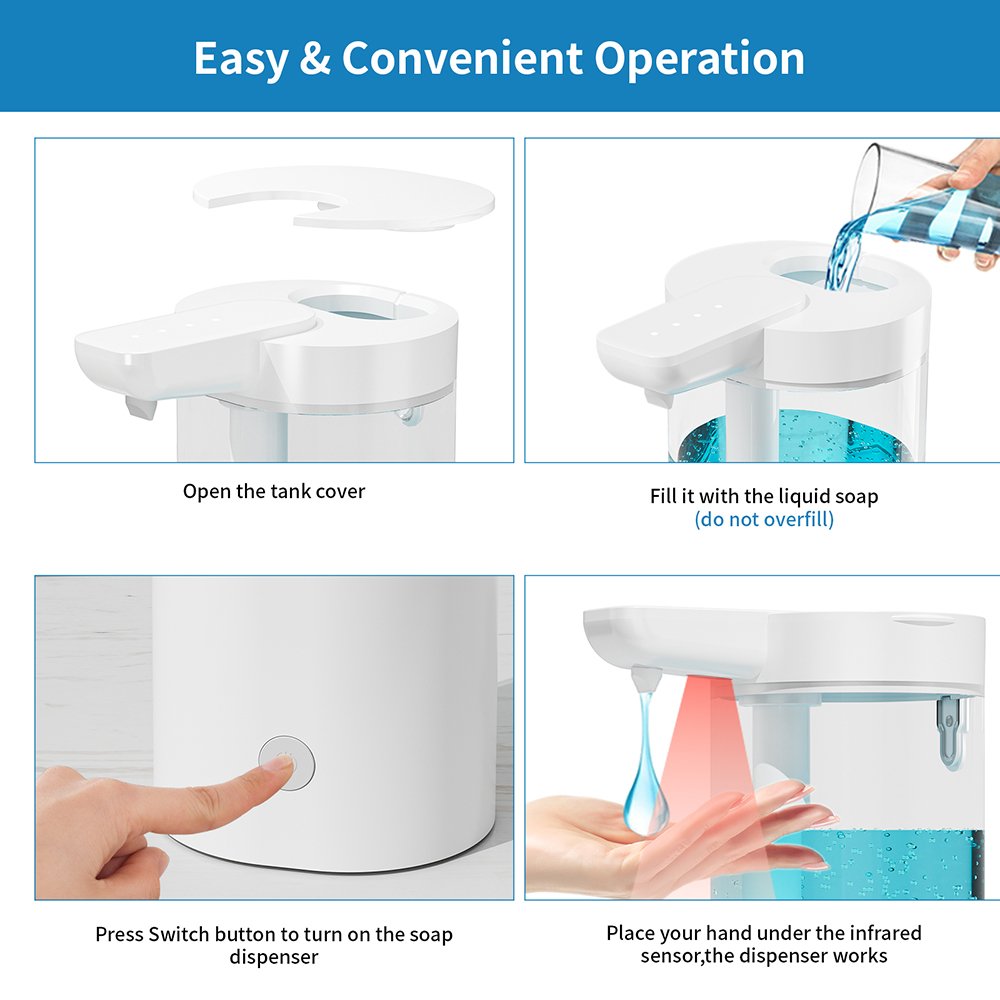 Easy & Convenient Operation

Open the tank cover

Fill it with the liquid soap
(do not overfill)

Press Switch button to turn on the soap dispenser

Place your hand under the infrared sensor,the dispenser works