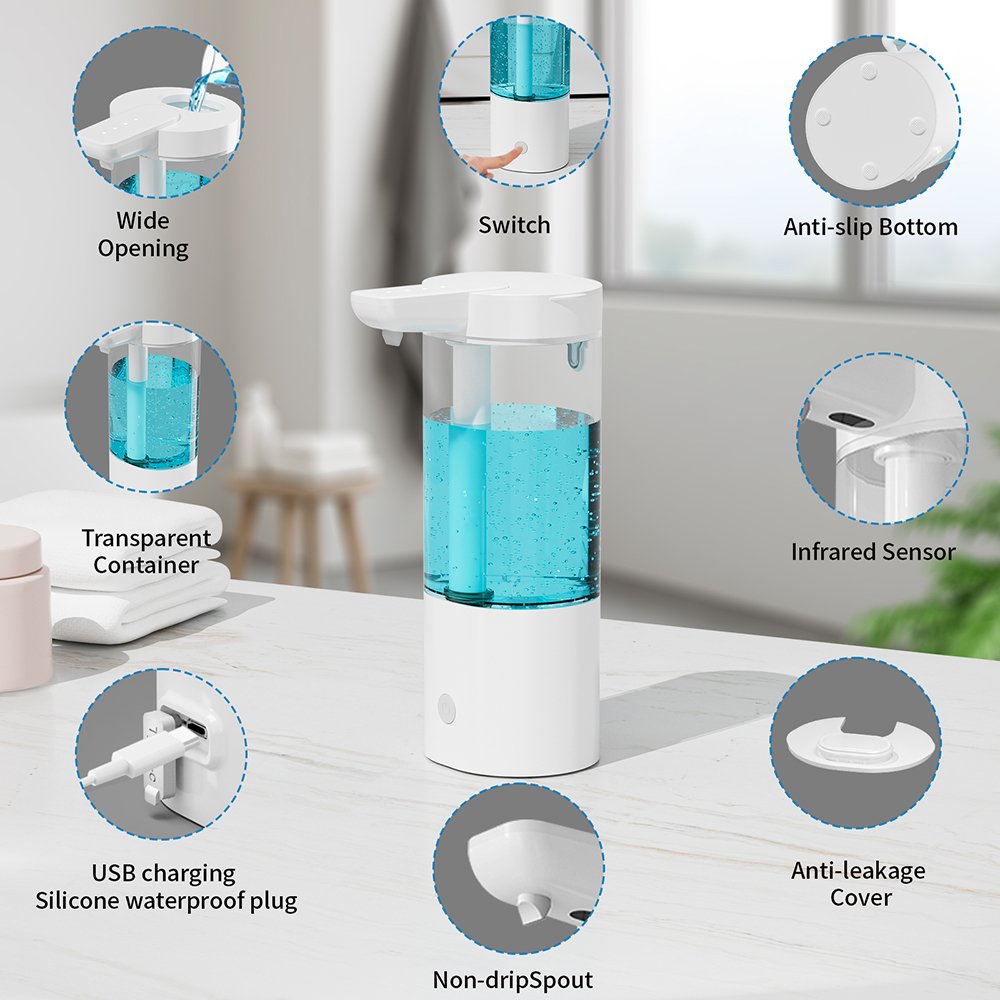 Wide Opening

Switch

Anti-slip Bottom

Transparent Container

Infrared Sensor

USB charging
Silicone waterproof plug

Anti-leakage Cover

Non-dripSpout